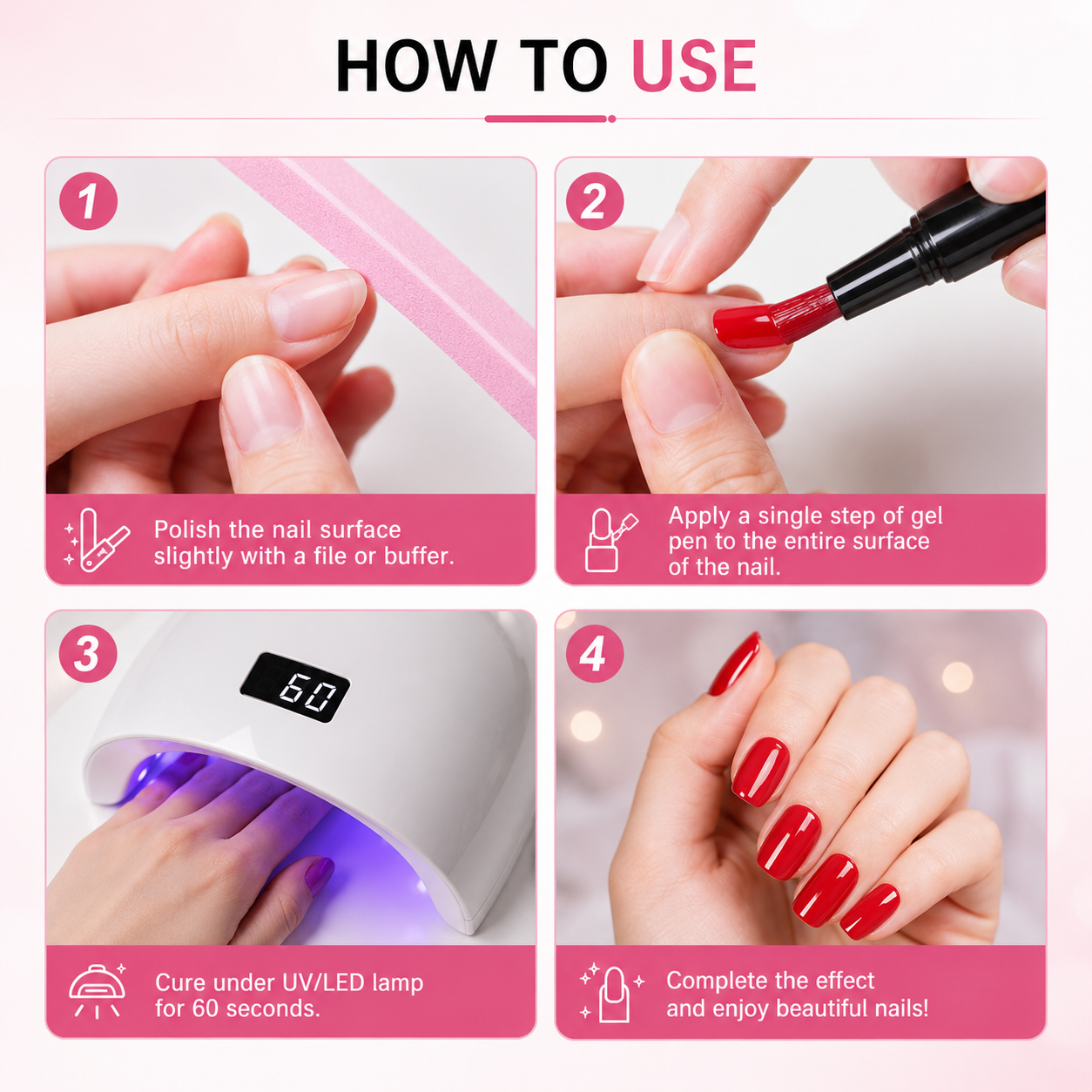 HOW TO USE

1

Polish the nail surface slightly with a file or buffer.

2

Apply a single step of gel pen to the entire surface of the nail.

3

60

Cure under UV/LED lamp for 60 seconds.

4

Complete the effect and enjoy beautiful nails!